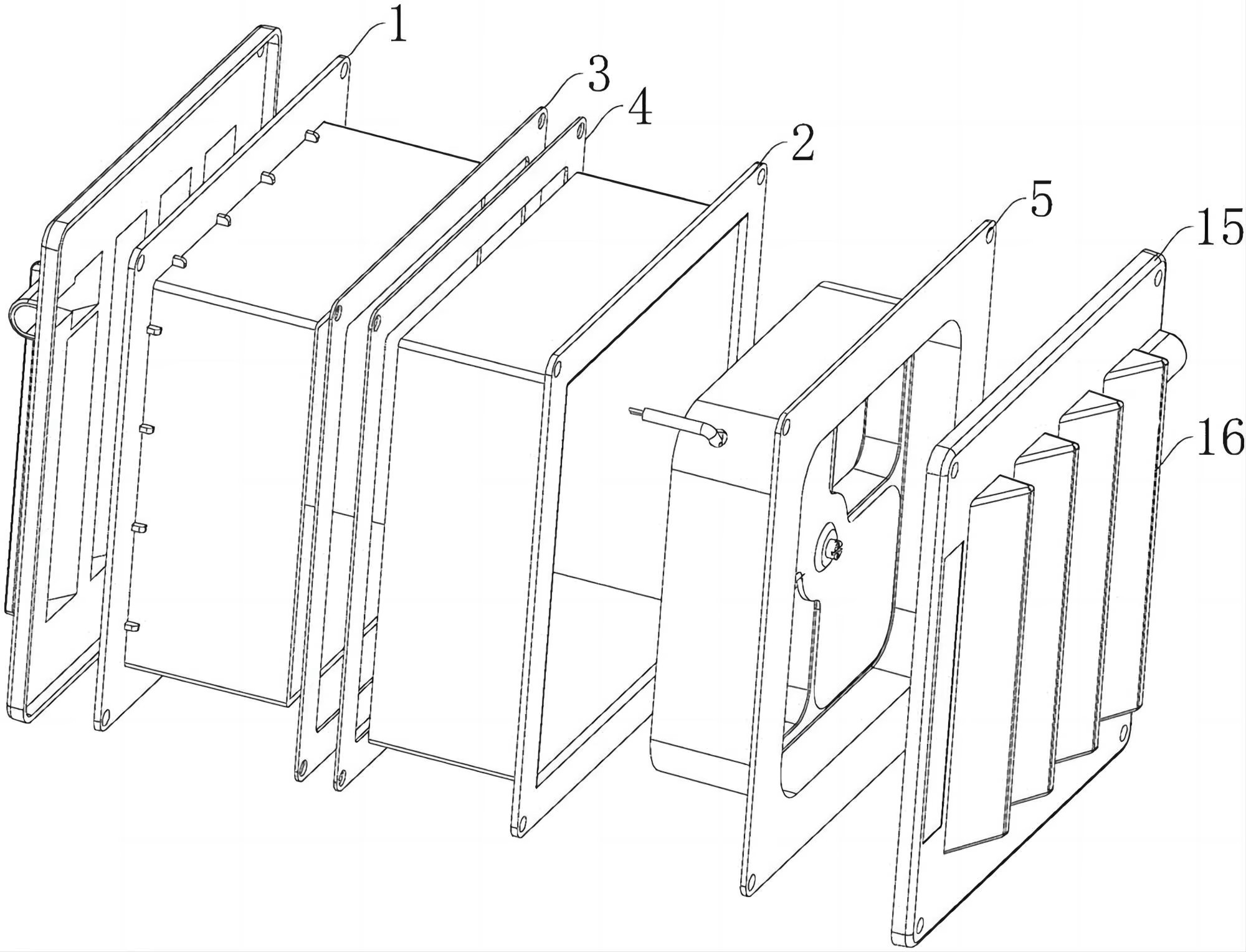 1
3
4
2
5
15
16