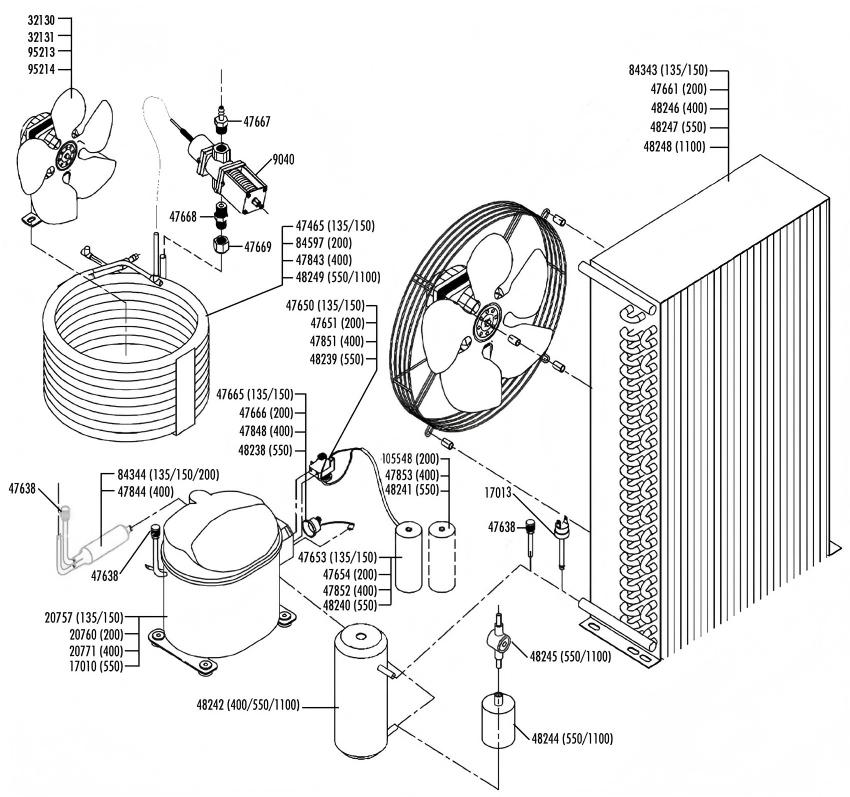 32130
32131
95213
95214

47667
9040
47668
47669

47465 (135/150)
84597 (200)
47843 (400)
48249 (550/1100)

84343 (135/150)
47661 (200)
48246 (400)
48247 (550)
48248 (1100)

47650 (135/150)
47651 (200)
47851 (400)
48239 (550)

47665 (135/150)
47666 (200)
47848 (400)
48238 (550)

105548 (200)
47853 (400)
48241 (550)

47638
84344 (135/150/200)
47844 (400)
47638

17013
47638

47653 (135/150)
47654 (200)
47852 (400)
48240 (550)

20757 (135/150)
20760 (200)
20771 (400)
17010 (550)

48245 (550/1100)

48242 (400/550/1100)

48244 (550/1100)